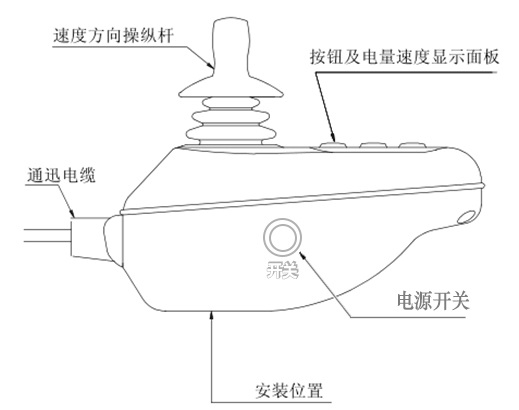 速度方向操纵杆

按钮及电量速度显示面板

通迅电缆

开关

电源开关

安装位置